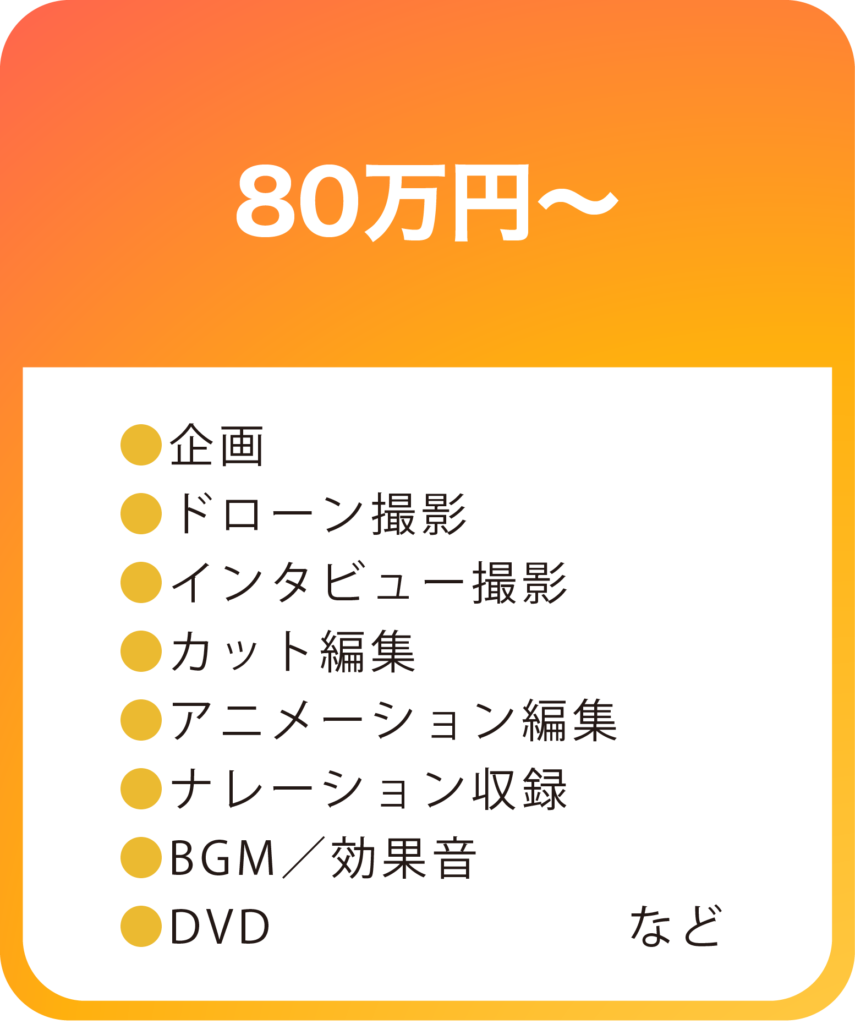 80万円〜

• 企画
• ドローン撮影
• インタビュー撮影
• カット編集
• アニメーション編集
• ナレーション収録
• BGM／効果音
• DVD など